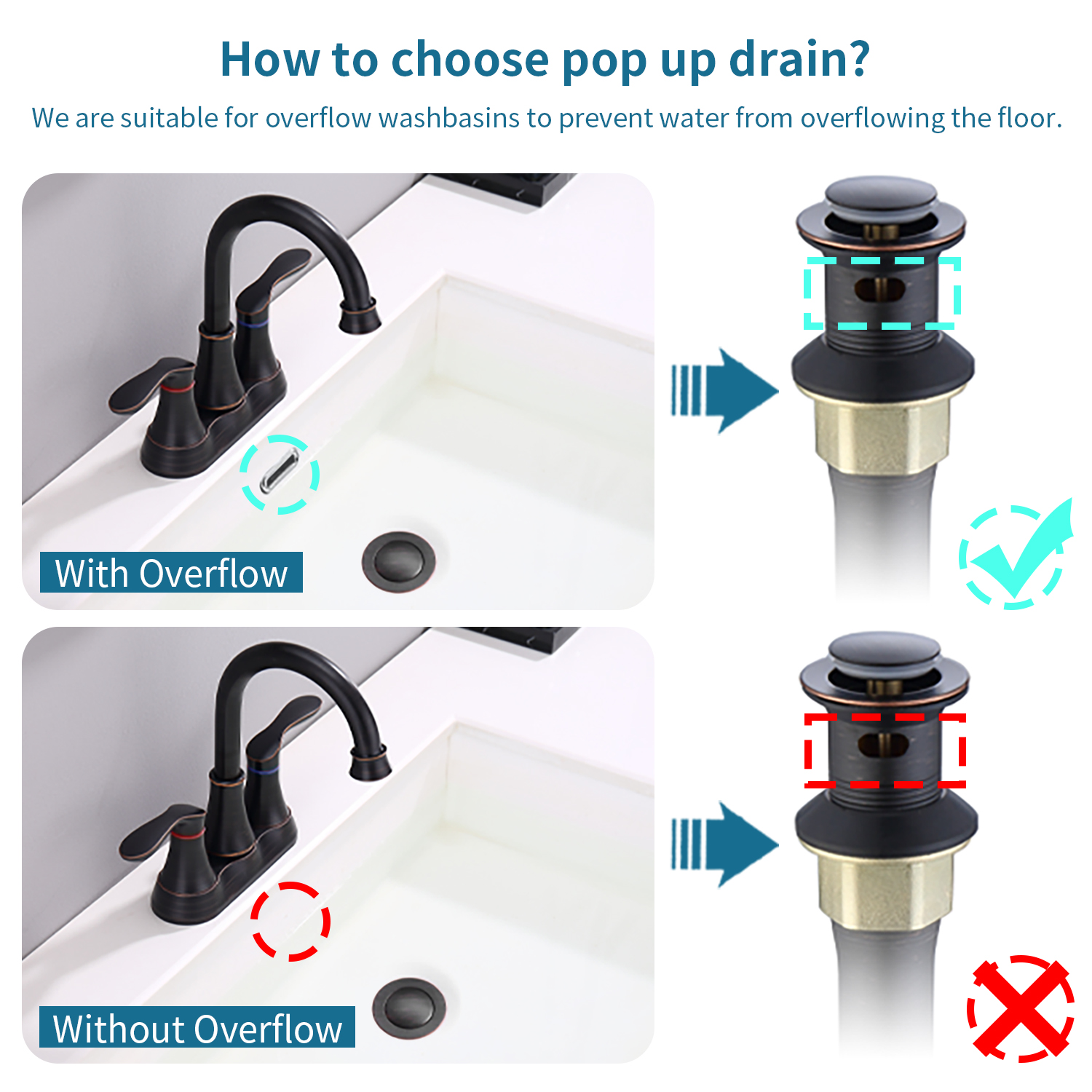 How to choose pop up drain?

We are suitable for overflow washbasins to prevent water from overflowing the floor.

With Overflow

Without Overflow