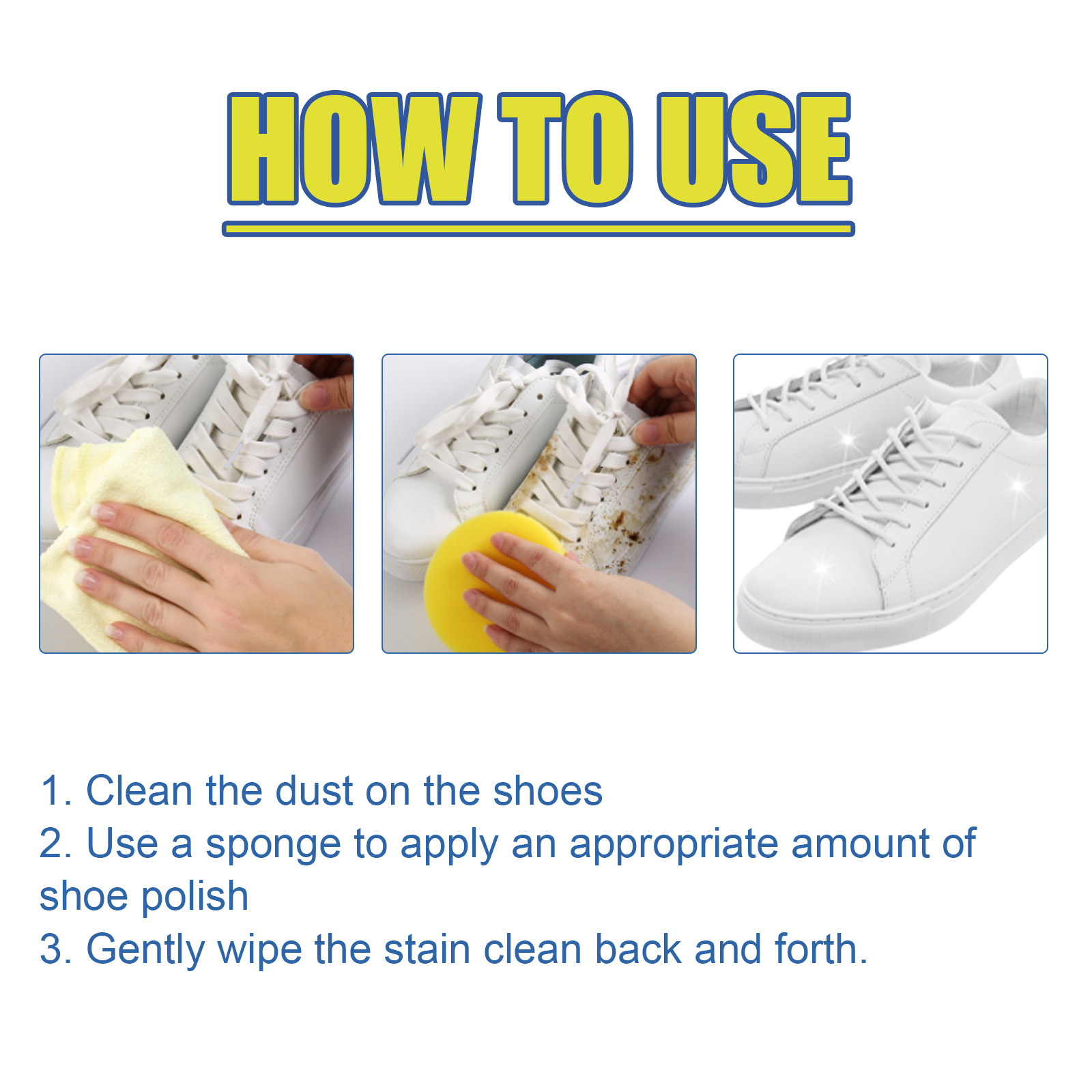 HOW TO USE

1. Clean the dust on the shoes
2. Use a sponge to apply an appropriate amount of shoe polish
3. Gently wipe the stain clean back and forth.