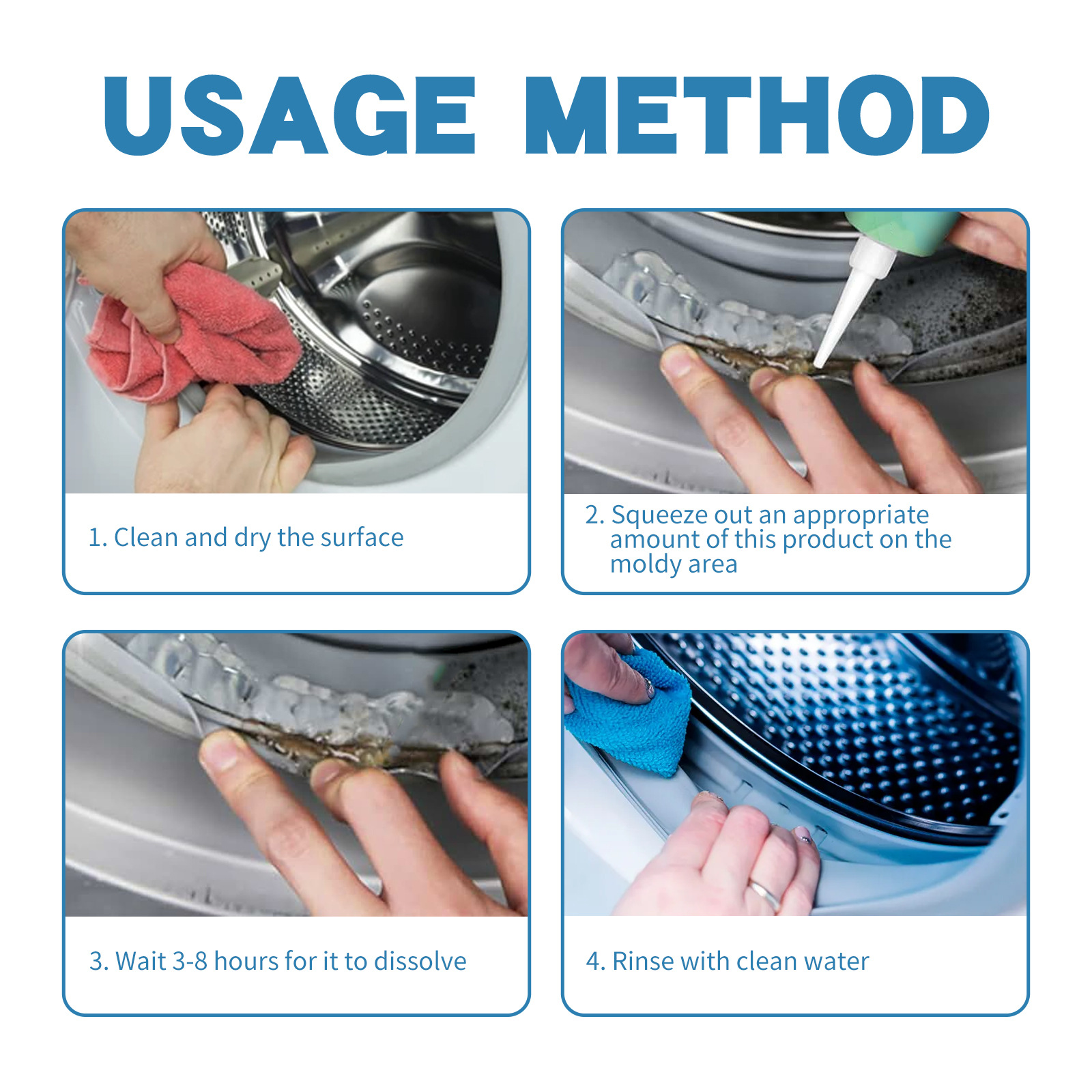 USAGE METHOD

1. Clean and dry the surface

2. Squeeze out an appropriate amount of this product on the moldy area

3. Wait 3-8 hours for it to dissolve

4. Rinse with clean water