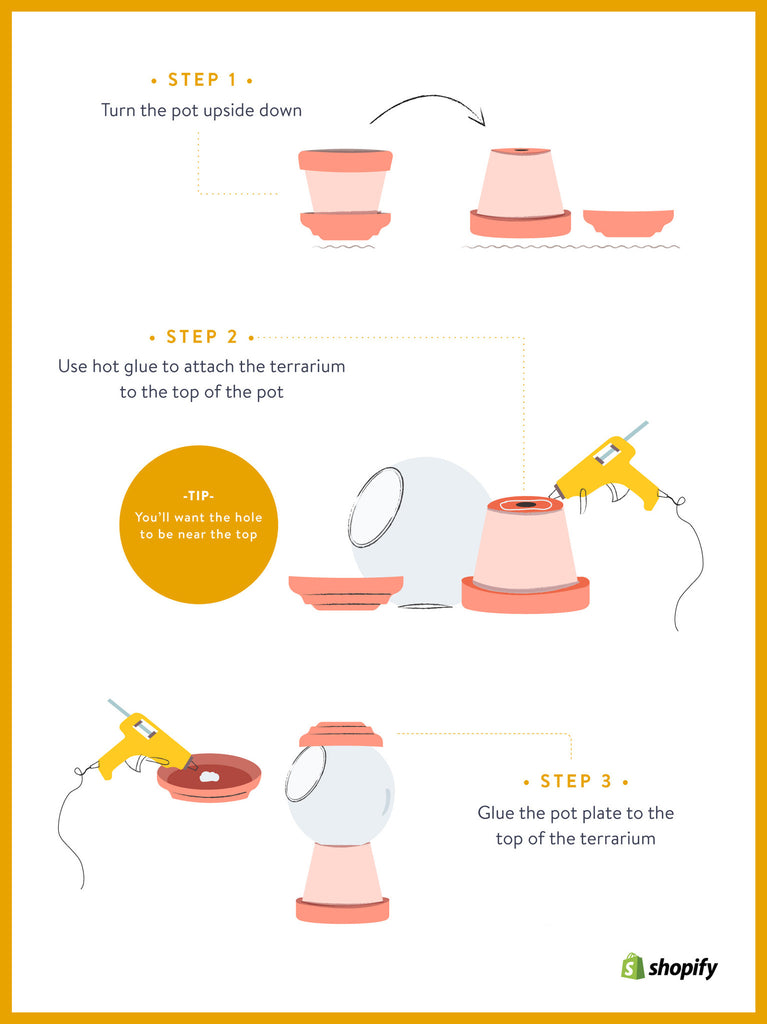 • STEP 1 •
Turn the pot upside down

• STEP 2 •
Use hot glue to attach the terrarium to the top of the pot

-TIP-
You'll want the hole to be near the top

• STEP 3 •
Glue the pot plate to the top of the terrarium

shopify