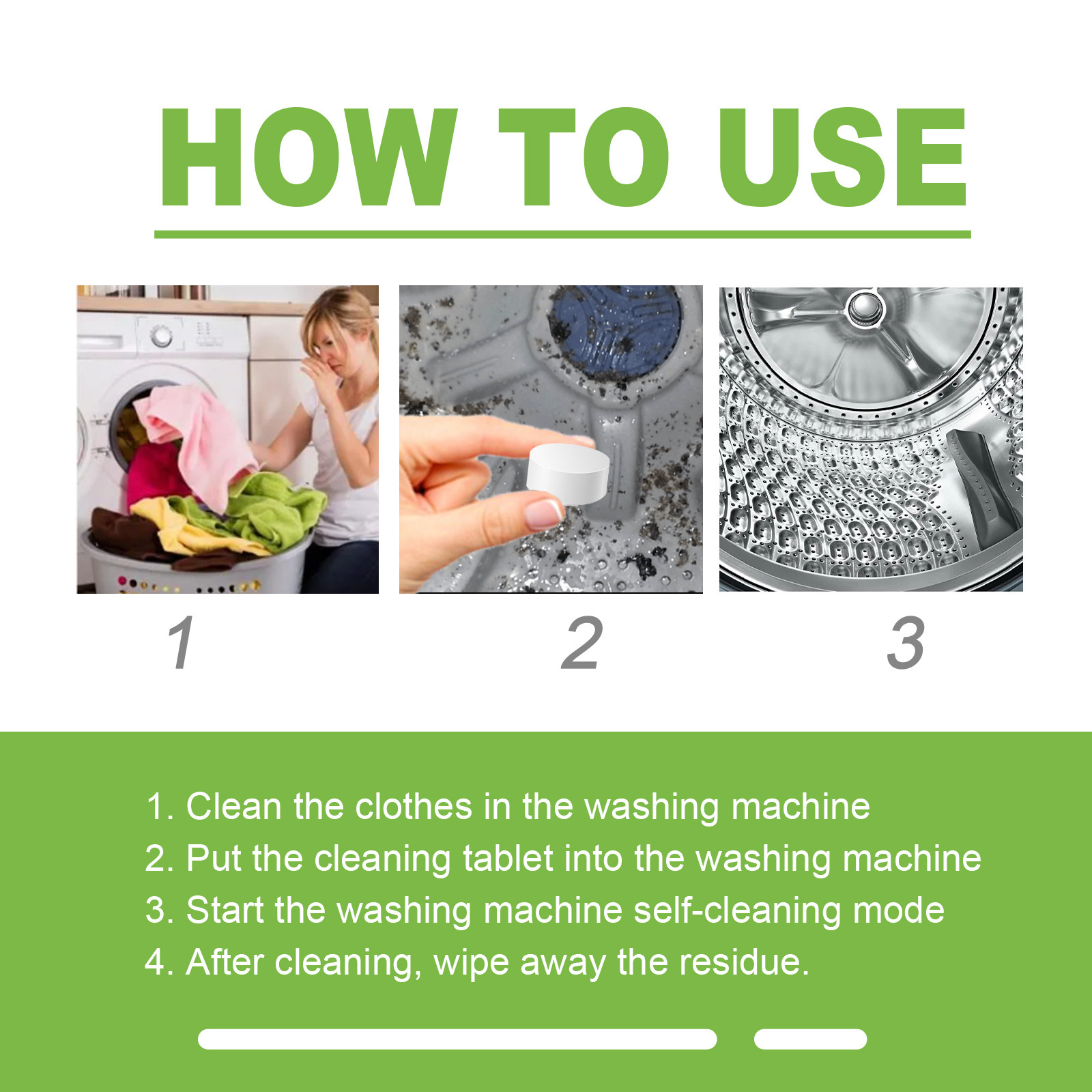 HOW TO USE

1

2

3

1. Clean the clothes in the washing machine
2. Put the cleaning tablet into the washing machine
3. Start the washing machine self-cleaning mode
4. After cleaning, wipe away the residue.